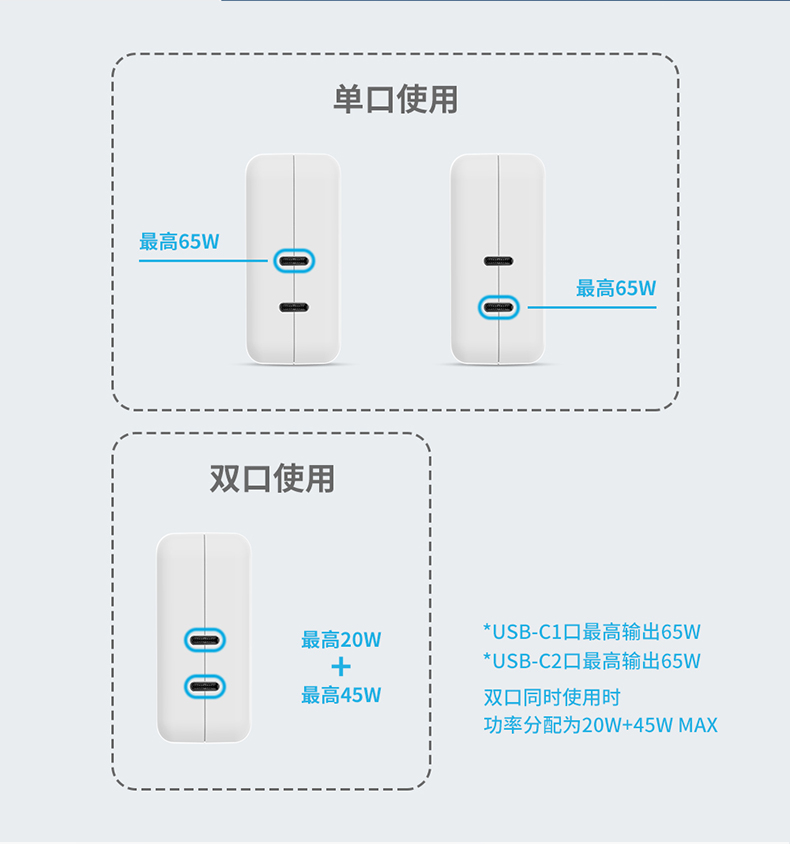 单口使用

最高65W

最高65W

双口使用

最高20W
+
最高45W

*USB-C1口最高输出65W
*USB-C2口最高输出65W

双口同时使用时
功率分配为20W+45W MAX